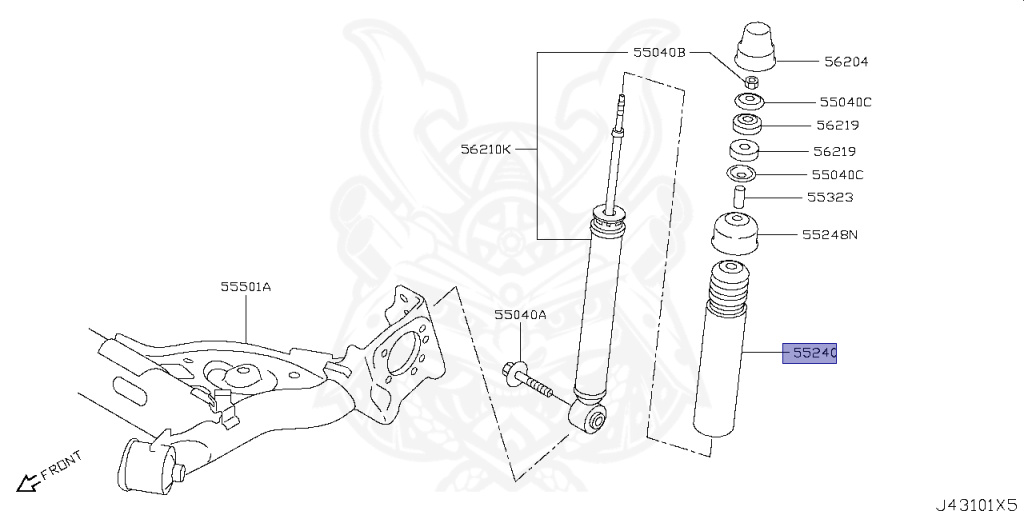 55040B
56204
55040C
56219
56210K
56219
55040C
55323
55248N
55501A
55040A
55240
FRONT
J43101X5