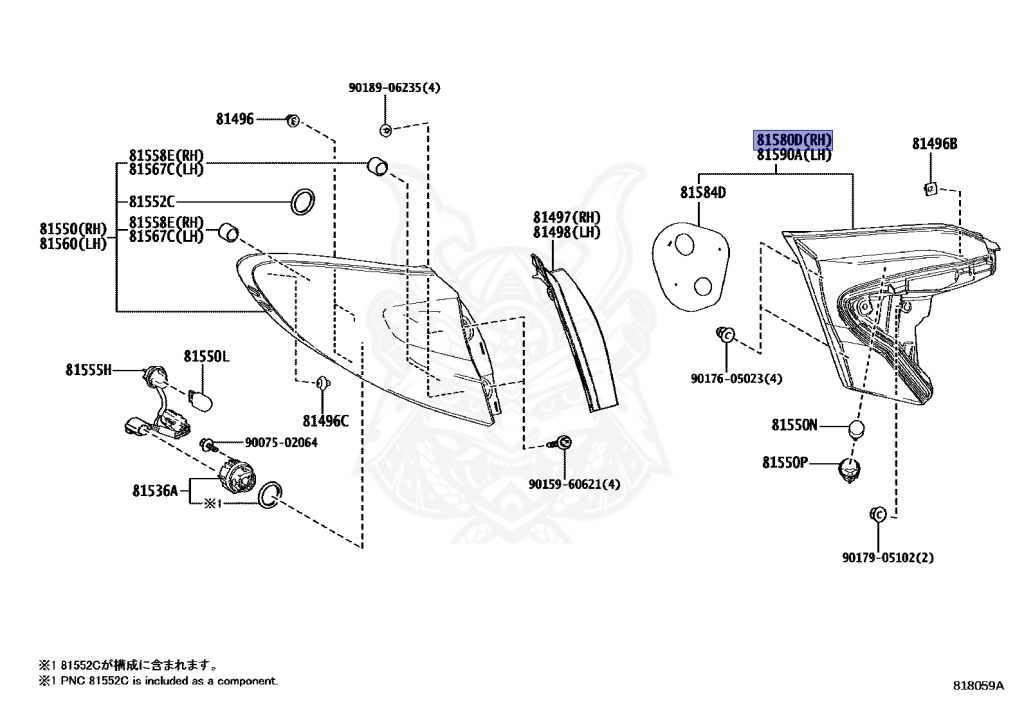 90189-06235(4)

81496

81558E(RH)
81567C(LH)

81552C

81550(RH)
81560(LH)

81558E(RH)
81567C(LH)

81497(RH)
81498(LH)

81580D(RH)
81590A(LH)

81496B

81584D

81555H

81550L

81496C

90075-02064

81536A

※1

90159-60621(4)

90176-05023(4)

81550N

81550P

90179-05102(2)

※1 81552Cが構成に含まれます。
※1 PNC 81552C is included as a component.

818059A