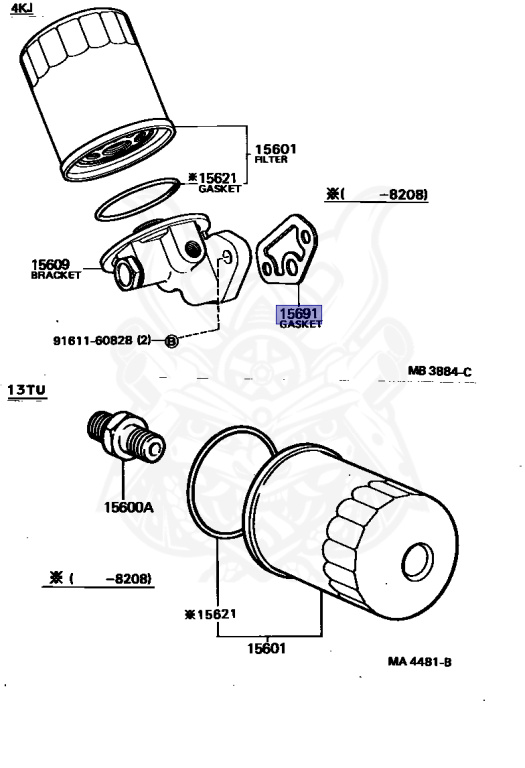 4KJ

15601
FILTER

※15621
GASKET

※(    -8208)

15609
BRACKET

15691
GASKET

91611-60828 (2)
B

MB 3884-C

13TU

15600A

※(    -8208)

※15621

15601

MA 4481-B