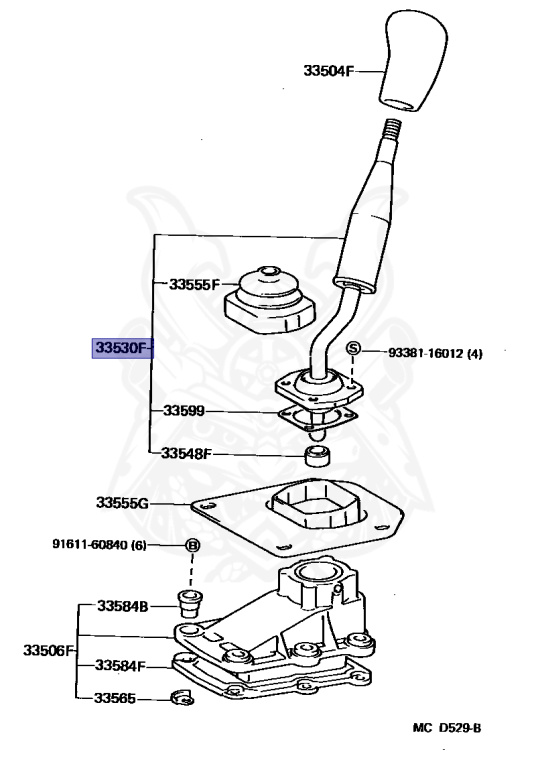 33504F

33555F

33530F

S 93381-16012 (4)

33599

33548F

33555G

91611-60840 (6) B

33584B

33506F

33584F

33565

MC D529-B