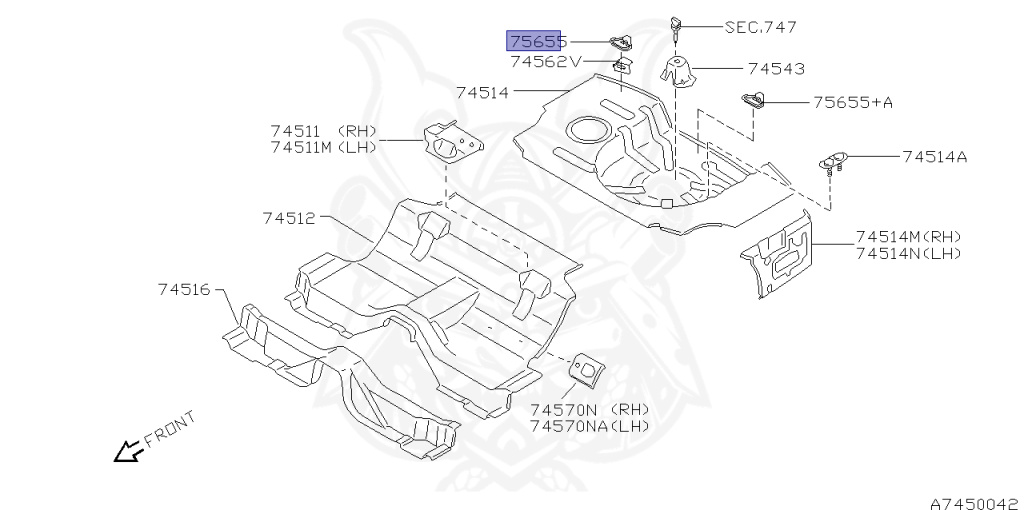 75655
SEC.747
74562V
74543
74514
75655+A
74511 (RH)
74511M (LH)
74514A
74512
74514M(RH)
74514N(LH)
74516
74570N (RH)
74570NA(LH)
FRONT
A7450042