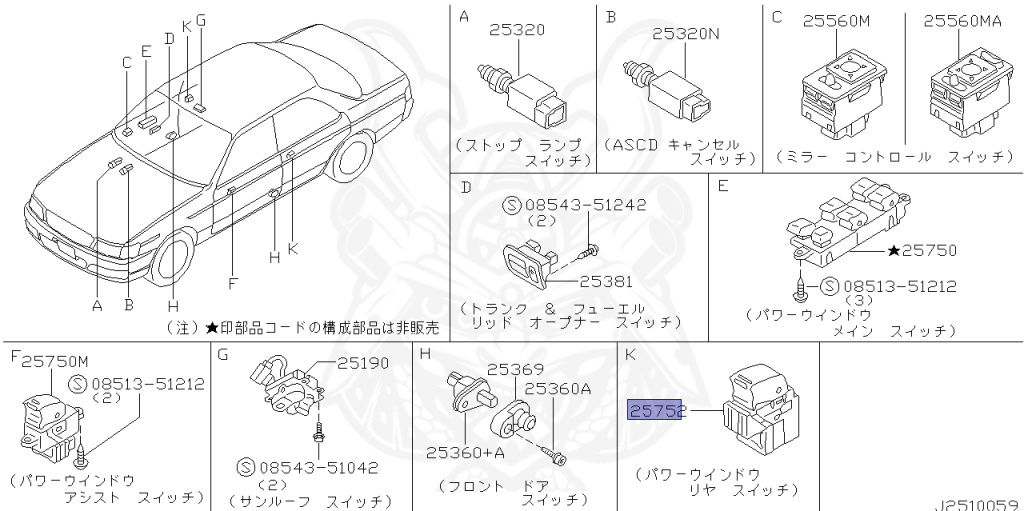 C E D K G

A B H F H K

(注)★印部品コードの構成部品は非販売

A
25320
(ストップ ランプ スイッチ)

B
25320N
(ASCD キャンセル スイッチ)

C
25560M
25560MA
(ミラー コントロール スイッチ)

D
Ⓢ08543-51242
(2)
25381
(トランク & フューエル リッド オープナー スイッチ)

E
★25750
Ⓢ08513-51212
(3)
(パワーウインドウ メイン スイッチ)

F
25750M
Ⓢ08513-51212
(2)
(パワーウインドウ アシスト スイッチ)

G
25190
Ⓢ08543-51042
(2)
(サンルーフ スイッチ)

H
25369
25360A
25360+A
(フロント ドア スイッチ)

K
25752
(パワーウインドウ リヤ スイッチ)

J2510059