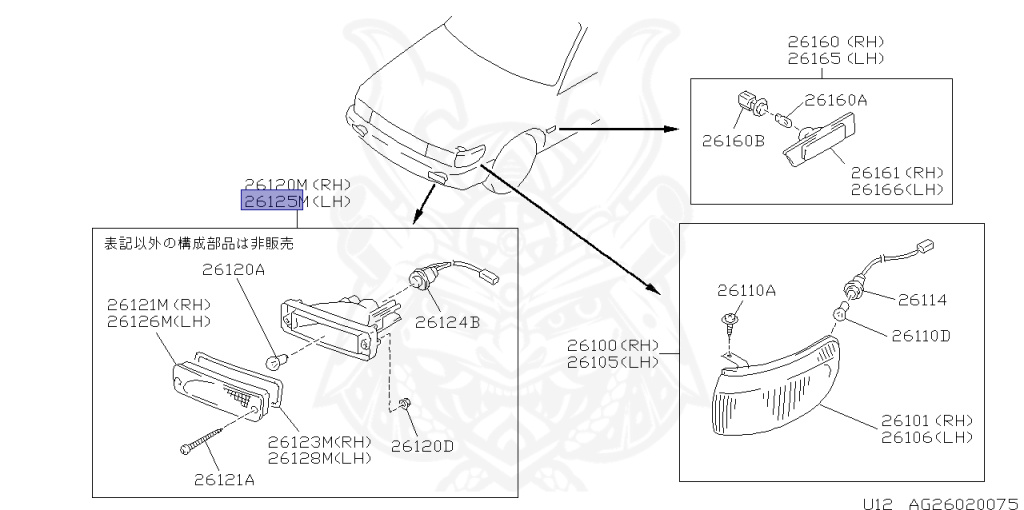 26160 (RH)
26165 (LH)

26160A

26160B

26161 (RH)
26166 (LH)

26120M (RH)
26125M (LH)

表記以外の構成部品は非販売

26120A

26121M (RH)
26126M (LH)

26124B

26123M (RH)
26128M (LH)

26120D

26121A

26110A

26114

26110D

26100 (RH)
26105 (LH)

26101 (RH)
26106 (LH)

U12 AG26020075