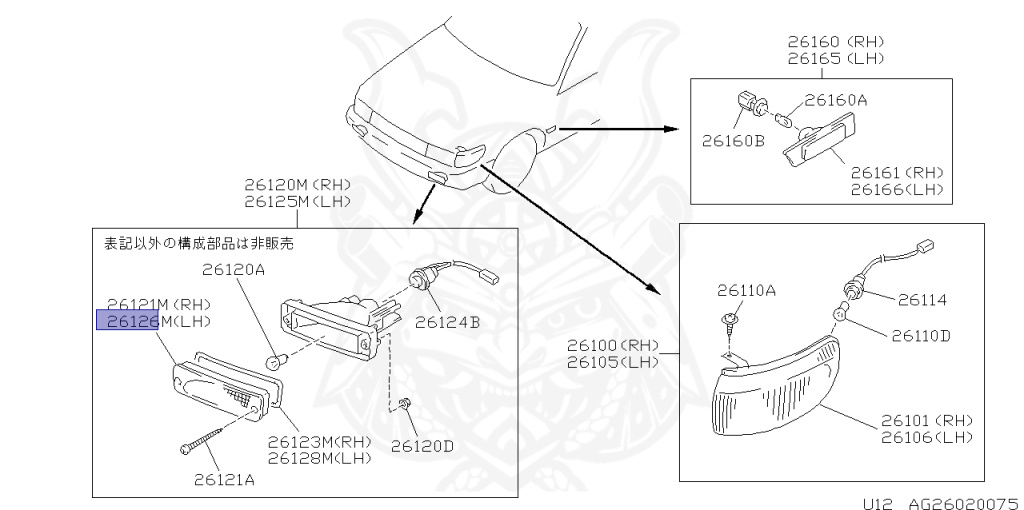 26160 (RH)
26165 (LH)

26160A
26160B
26161 (RH)
26166 (LH)

26120M (RH)
26125M (LH)

表記以外の構成部品は非販売

26120A
26121M (RH)
26126M (LH)
26124B
26123M (RH)
26128M (LH)
26120D
26121A

26110A
26114
26110D
26100 (RH)
26105 (LH)
26101 (RH)
26106 (LH)

U12 AG26020075