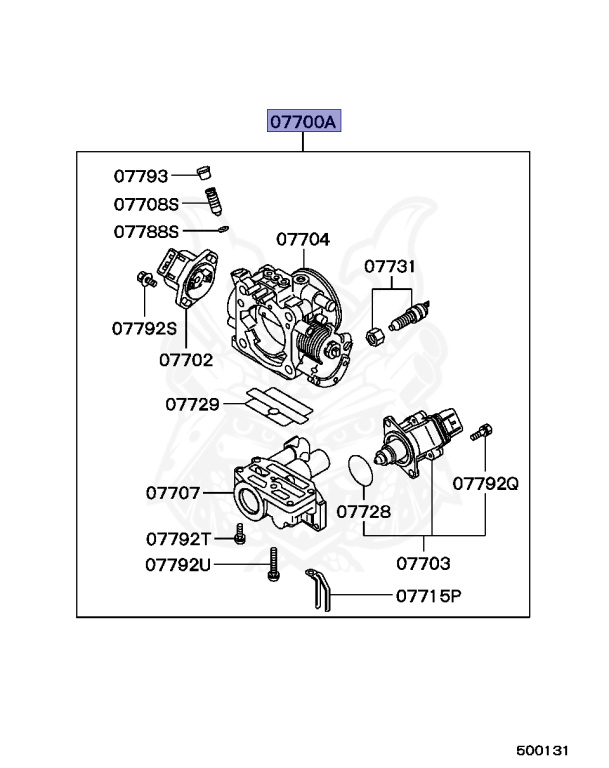 07700A

07793
07708S
07788S
07704
07731
07792S
07702
07729
07707
07728
07792Q
07792T
07792U
07703
07715P

500131