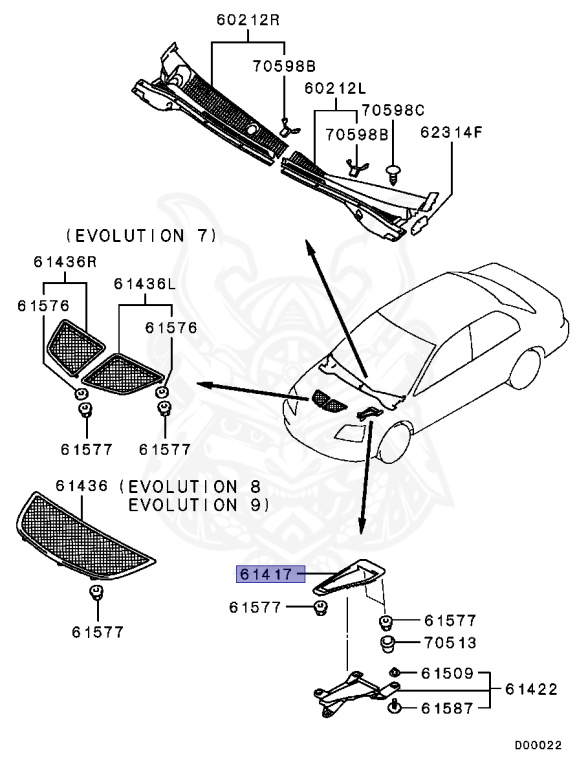 60212R
70598B
60212L
70598C
70598B
62314F
(EVOLUTION 7)
61436R
61436L
61576
61576
61577
61577
61436 (EVOLUTION 8
EVOLUTION 9)
61577
61417
61577
61577
70513
61509
61422
61587
D00022