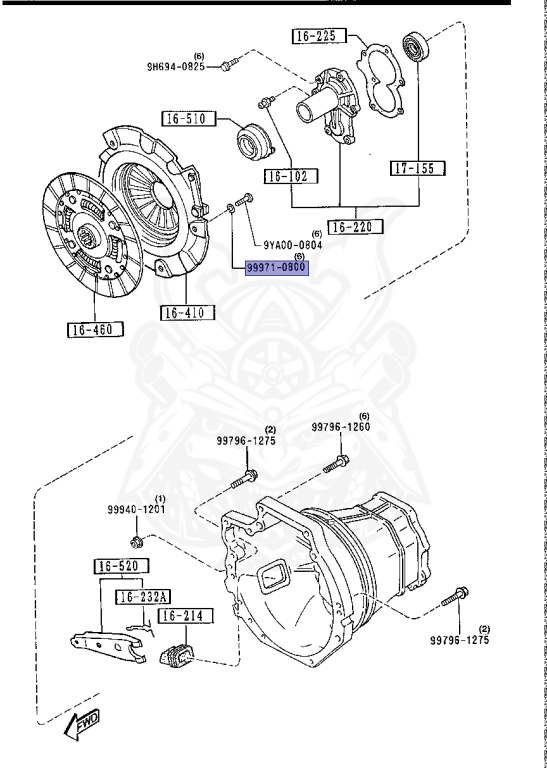 16-225

(6)
9H694-0825

16-510

16-102

17-155

16-220

(6)
9YA00-0804

(6)
99971-0800

16-410

16-460

(2)
99796-1275

(6)
99796-1260

(1)
99940-1201

16-520

16-232A

16-214

(2)
99796-1275

FWD