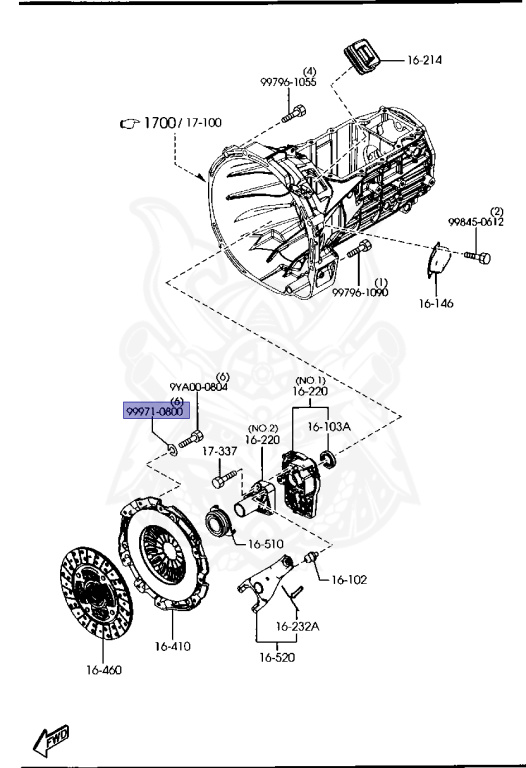 16-214

(4)
99796-1055

1700/ 17-100

(2)
99845-0612

(1)
99796-1090

16-146

(6)
9YA00-0804

(6)
99971-0800

(NO 1)
16-220

(NO 2)
16-220

16-103A

17-337

16-510

16-102

16-232A

16-520

16-410

16-460

FWD