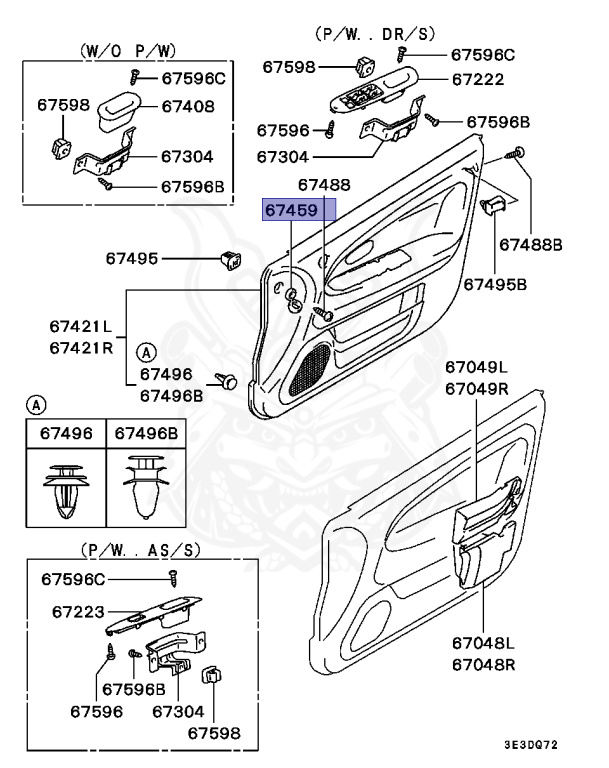 (W/O P/W)
67596C
67598
67408
67304
67596B

(P/W. . DR/S)
67598
67596C
67222
67596
67596B
67304
67488
67459
67488B
67495
67495B
67421L
67421R
A
67496
67496B

67049L
67049R

A
| 67496 | 67496B |
|---|---|
| | |

(P/W. . AS/S)
67596C
67223
67596B
67596
67304
67598

67048L
67048R

3E3DQ72