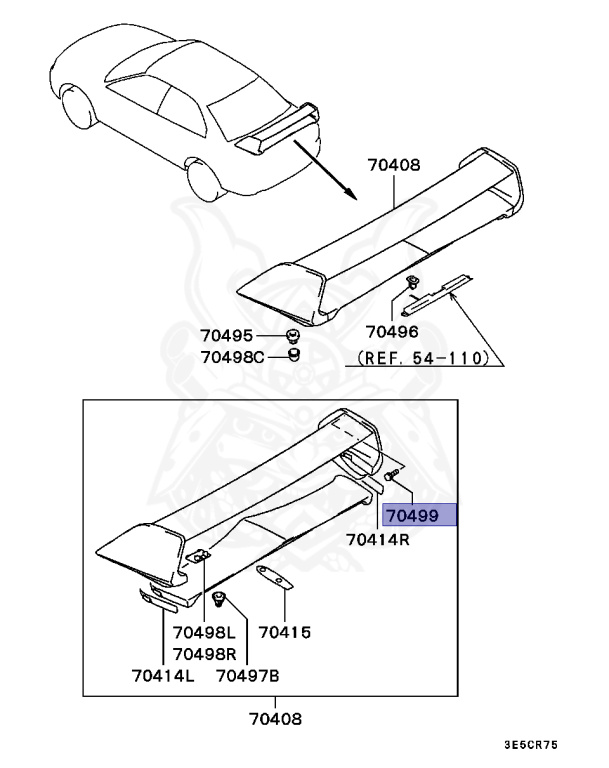 70408

70495

70498C

70496

(REF. 54-110)

70499

70414R

70498L

70498R

70415

70414L

70497B

70408

3E5CR75