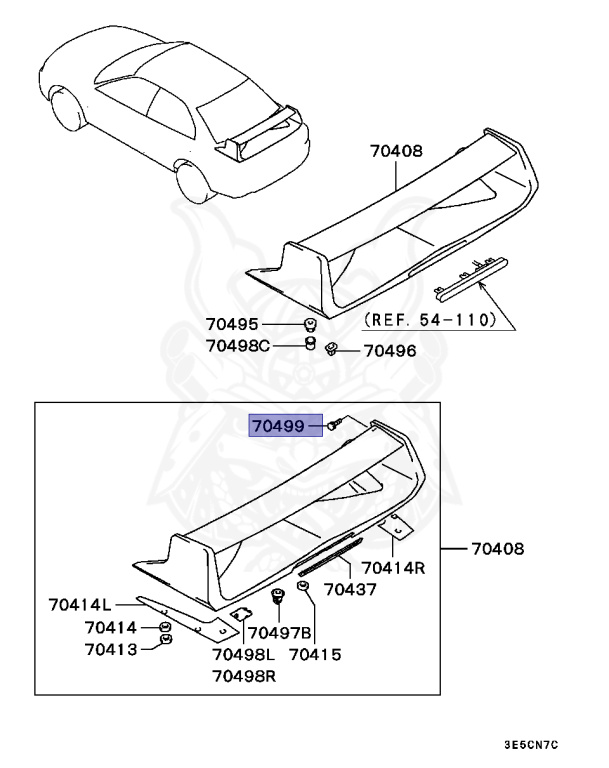 70408

(REF. 54-110)

70495

70498C

70496

70499

70408

70414R

70437

70414L

70414

70413

70497B

70498L

70498R

70415

3E5CN7C