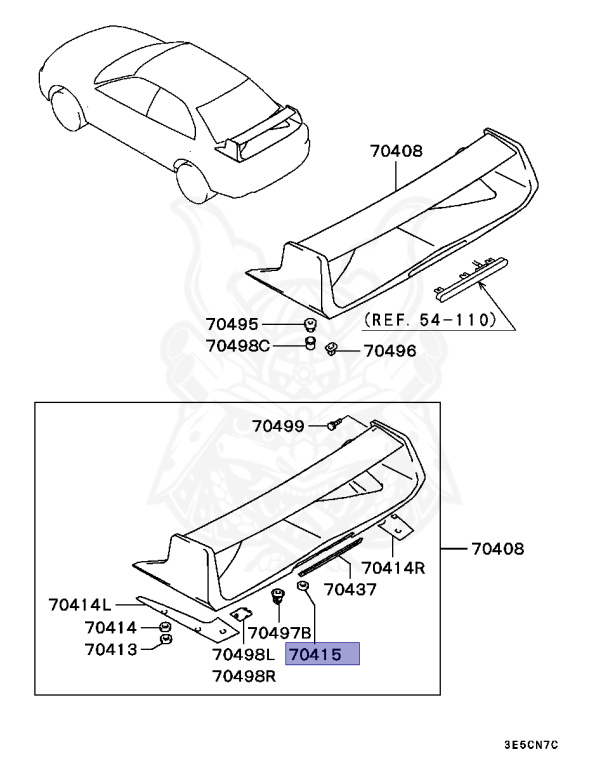 70408

(REF. 54-110)

70495

70498C

70496

70499

70408

70414R

70437

70414L

70414

70413

70497B

70498L

70498R

70415

3E5CN7C