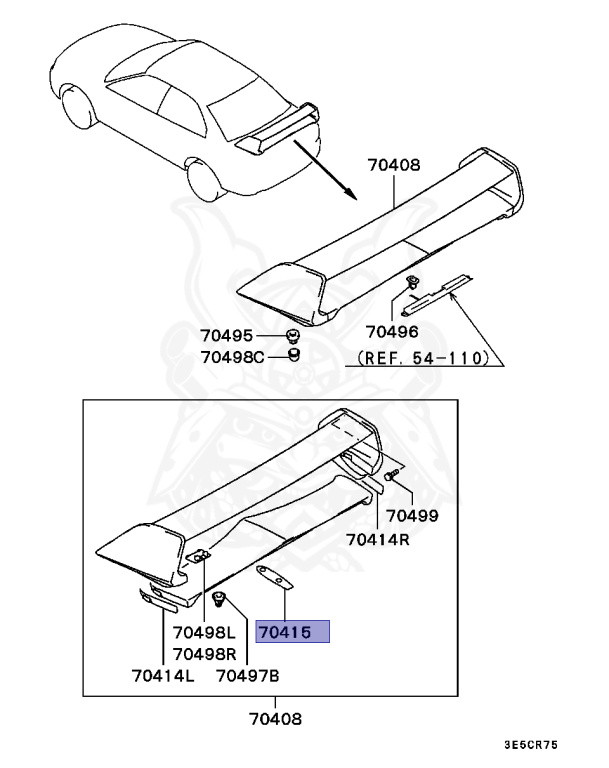 70408

70495

70498C

70496

(REF. 54-110)

70499

70414R

70498L

70498R

70415

70414L

70497B

70408

3E5CR75