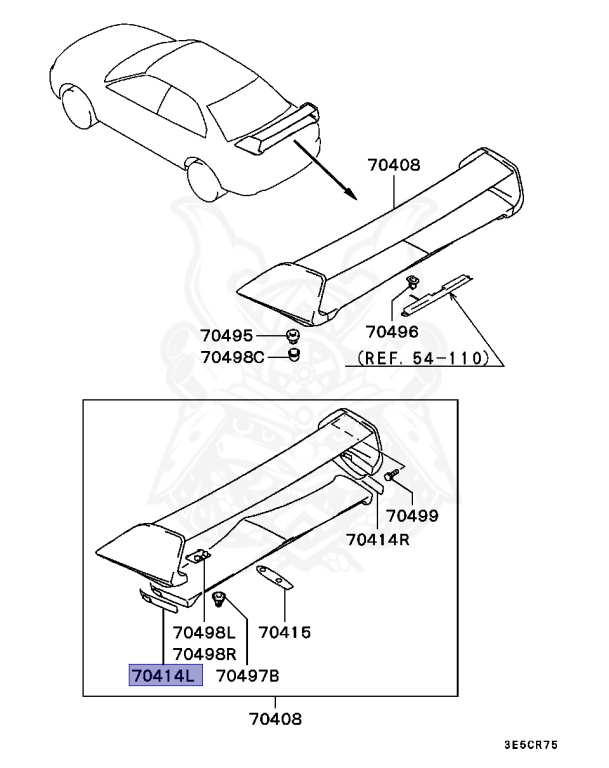 70408

70495
70498C
70496
(REF. 54-110)

70499
70414R
70498L
70498R
70415
70414L
70497B

70408

3E5CR75