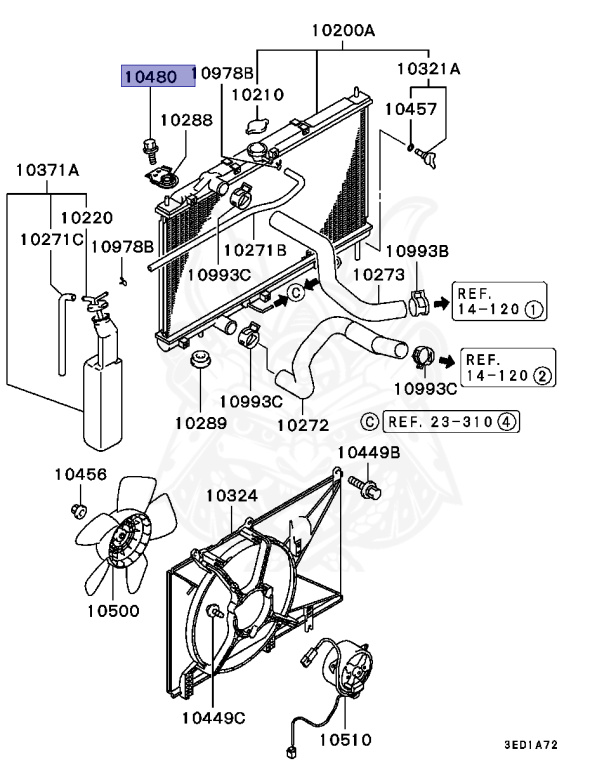 10200A
10480
10978B
10321A
10210
10457
10288
10371A
10220
10271C
10978B
10271B
10993C
10993B
10273
C
REF. 14-120 ①
REF. 14-120 ②
10993C
10289
10993C
10272
C REF. 23-310 ④
10449B
10456
10324
10500
10449C
10510
3ED1A72