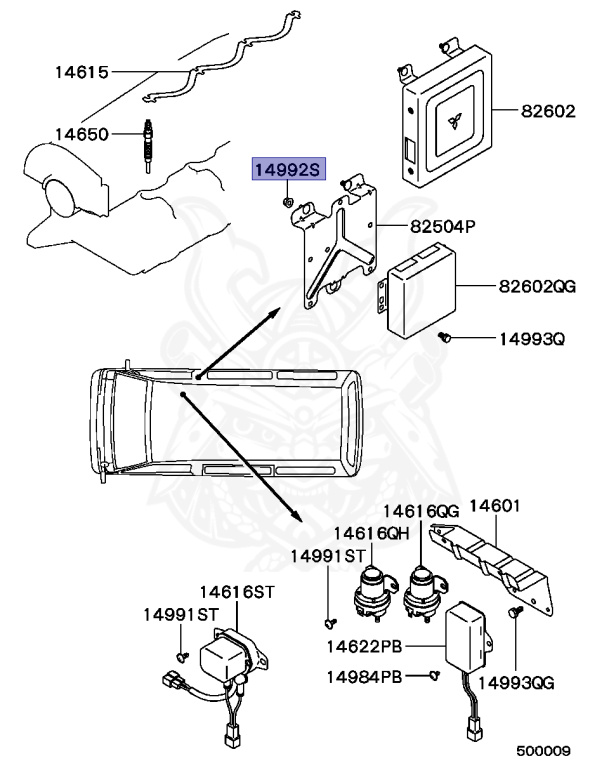 14615
14650
82602
14992S
82504P
82602QG
14993Q
14616QG
14601
14616QH
14991ST
14616ST
14991ST
14622PB
14984PB
14993QG
500009