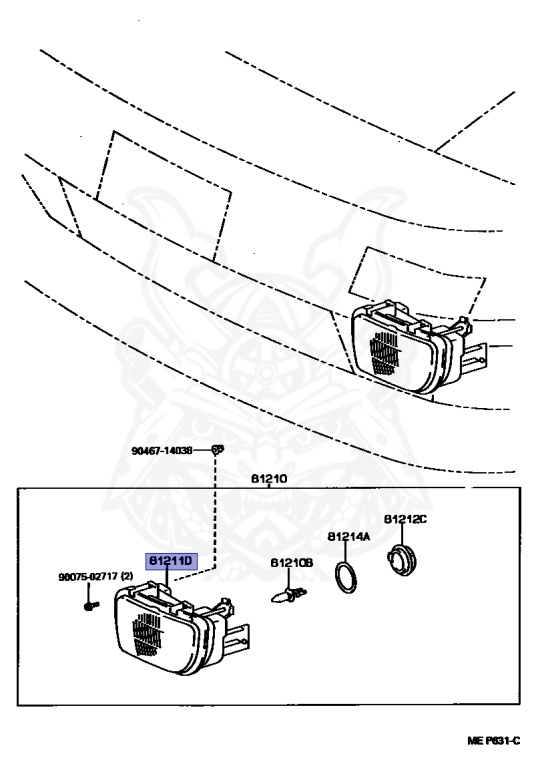 90467-14038
81210
81212C
81214A
81211D
81210B
90075-02717 (2)
ME P631-C