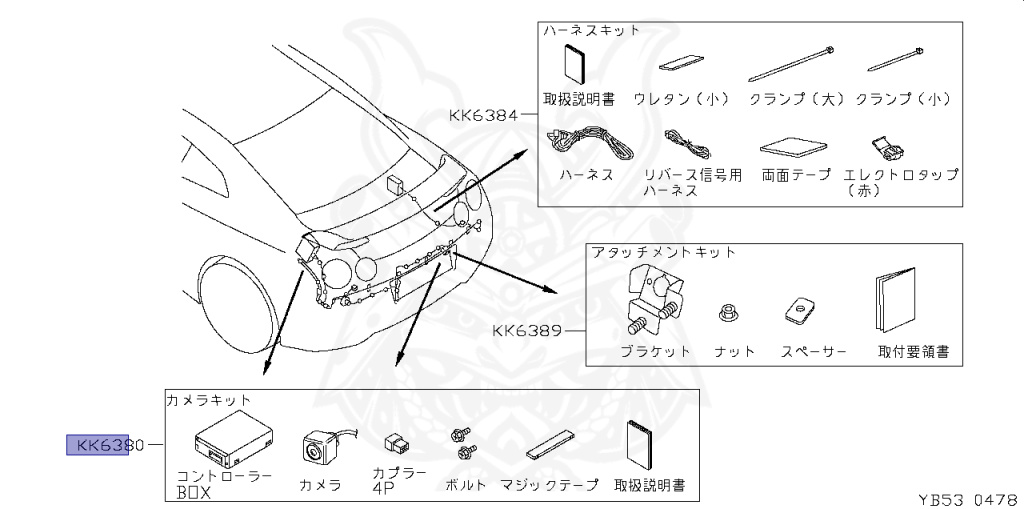 ハーネスキット

取扱説明書

ウレタン（小）

クランプ（大）

クランプ（小）

KK6384

ハーネス

リバース信号用ハーネス

両面テープ

エレクトロタップ（赤）

アタッチメントキット

KK6389

ブラケット

ナット

スペーサー

取付要領書

カメラキット

KK6380

コントローラーBOX

カメラ

カプラー4P

ボルト

マジックテープ

取扱説明書

YB53 0478