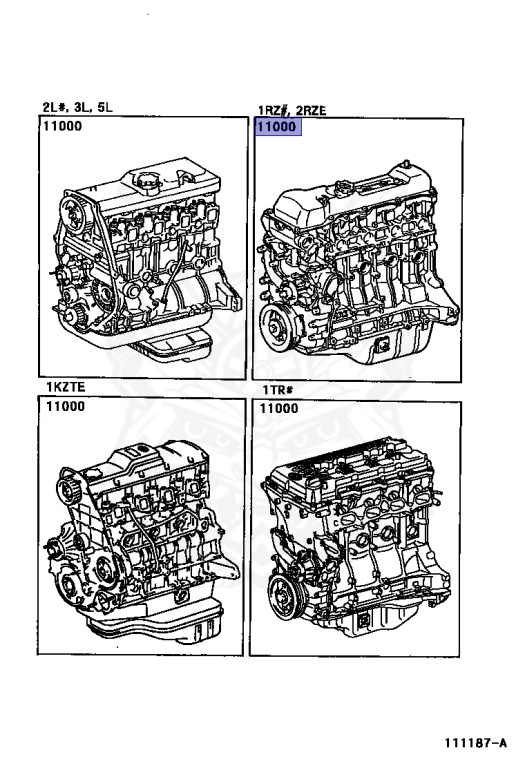 2L#, 3L, 5L
11000

1RZ#, 2RZE
11000

1KZTE
11000

1TR#
11000

111187-A