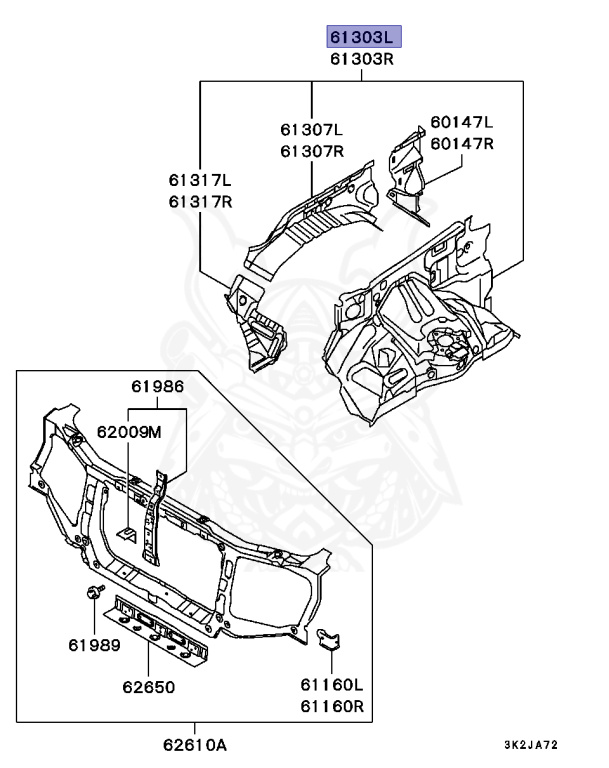 61303L
61303R
61307L
61307R
60147L
60147R
61317L
61317R
61986
62009M
61989
62650
61160L
61160R
62610A
3K2JA72