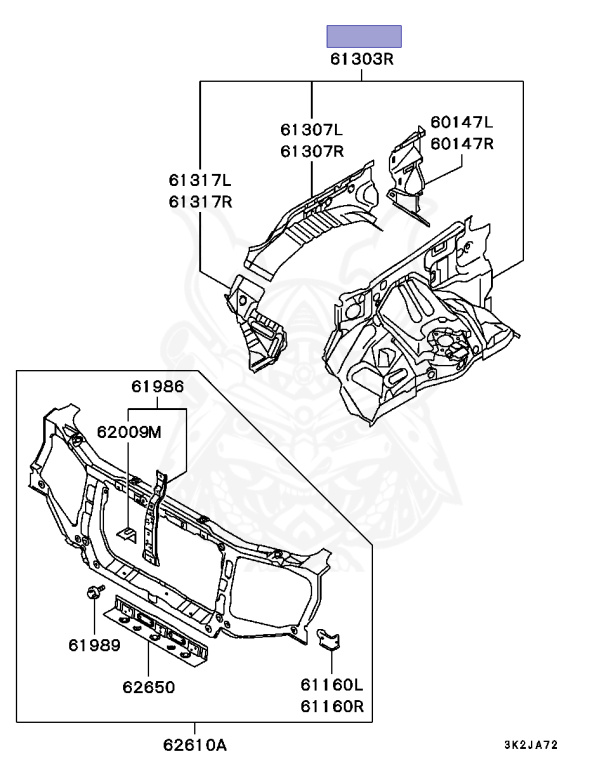 61303R

61307L
61307R

60147L
60147R

61317L
61317R

61986

62009M

61989

62650

61160L
61160R

62610A

3K2JA72