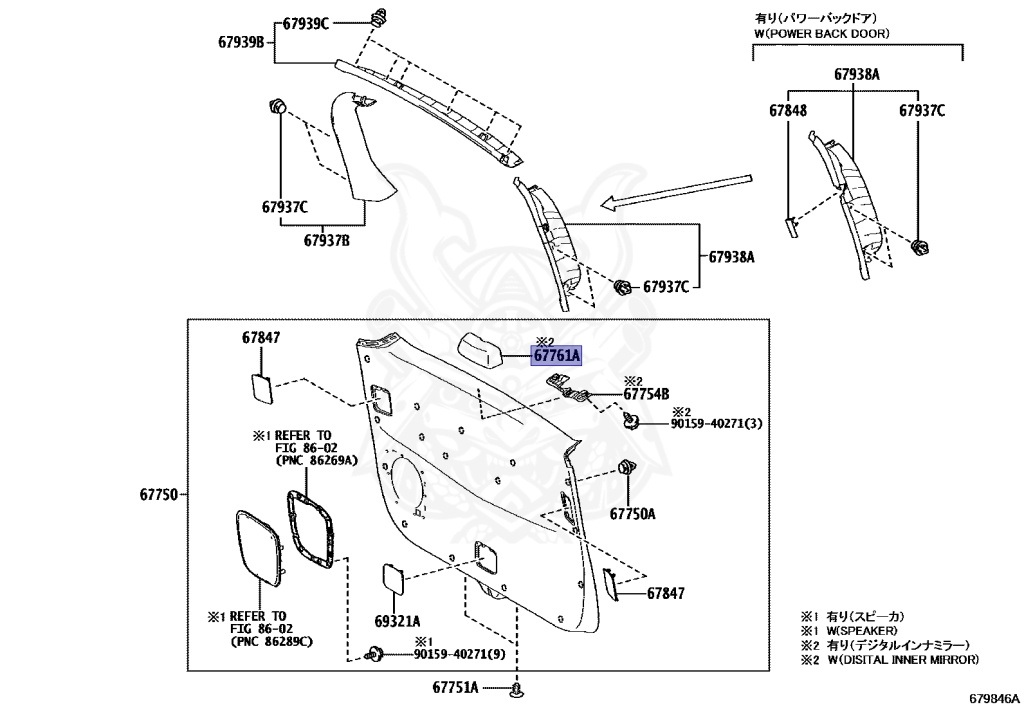 67939C
67939B
67937C
67937B
有り(パワーバックドア)
W(POWER BACK DOOR)
67938A
67848
67937C
67938A
67937C
67847
※2
67761A
※2
67754B
※2
90159-40271(3)
※1 REFER TO FIG 86-02 (PNC 86269A)
67750
67750A
67847
※1 REFER TO FIG 86-02 (PNC 86289C)
69321A
※1
90159-40271(9)
67751A
※1 有り(スピーカ)
※1 W(SPEAKER)
※2 有り(デジタルインナミラー)
※2 W(DISITAL INNER MIRROR)
679846A