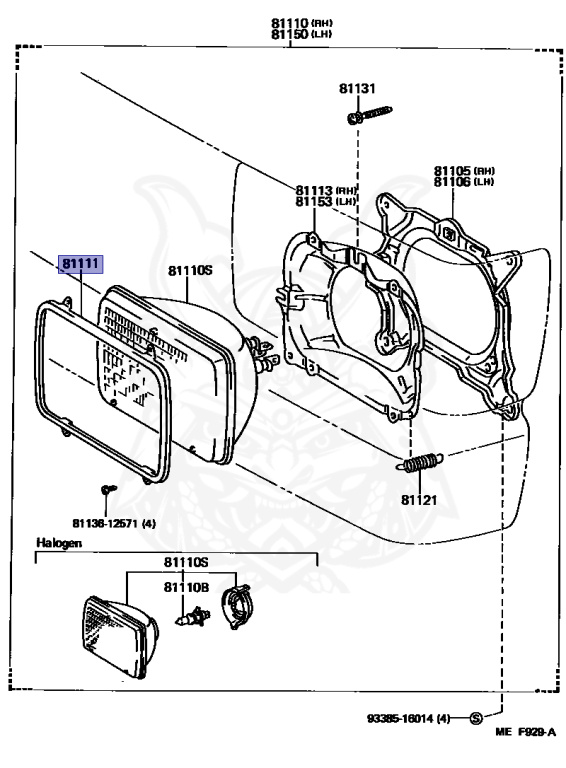 81110 (RH)
81150 (LH)

81131

81105 (RH)
81106 (LH)

81113 (RH)
81153 (LH)

81111

81110S

81121

81136-12571 (4)

Halogen

81110S

81110B

93385-16014 (4) S

ME F929-A