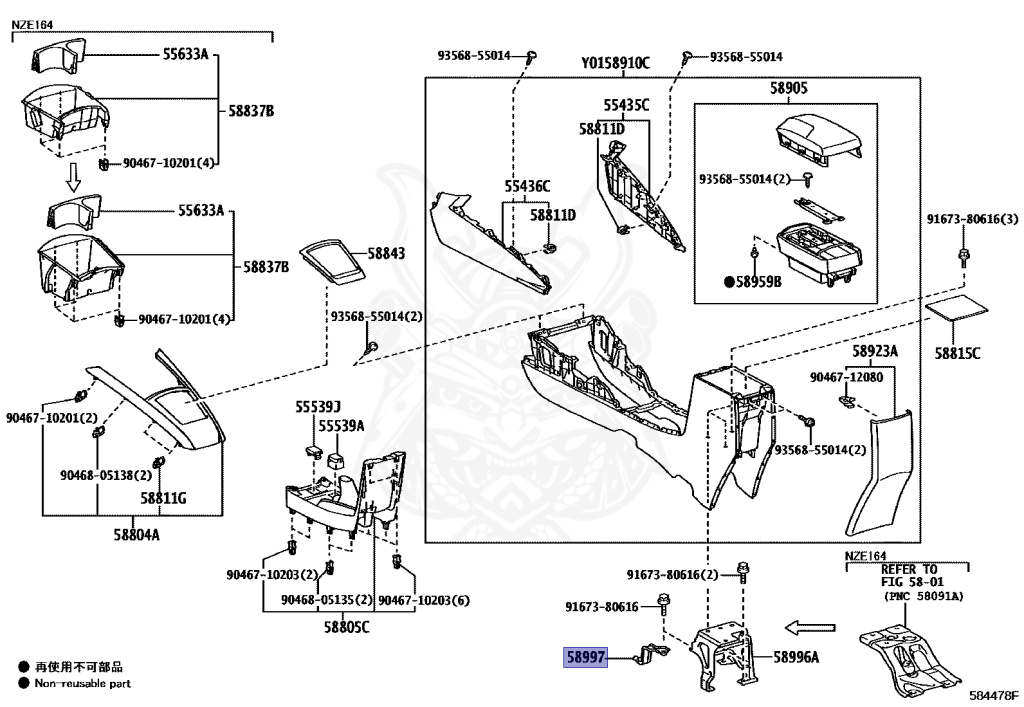 NZE164

55633A
58837B
90467-10201(4)
55633A
58837B
90467-10201(4)
58843
93568-55014(2)
90467-10201(2)
90468-05138(2)
58811G
58804A
55539J
55539A
90467-10203(2)
90468-05135(2)
90467-10203(6)
58805C

93568-55014
Y0158910C
93568-55014
55435C
58811D
55436C
58811D
58905
93568-55014(2)
●58959B
91673-80616(3)
58815C
58923A
90467-12080
93568-55014(2)

91673-80616(2)
91673-80616
58997
58996A

NZE164
REFER TO
FIG 58-01
(PNC 58091A)

● 再使用不可部品
● Non-reusable part

584478F