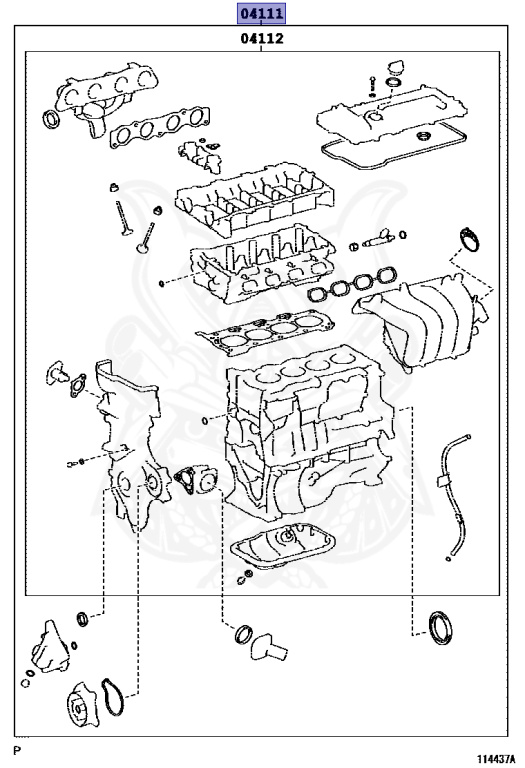 04111

04112

P

114437A