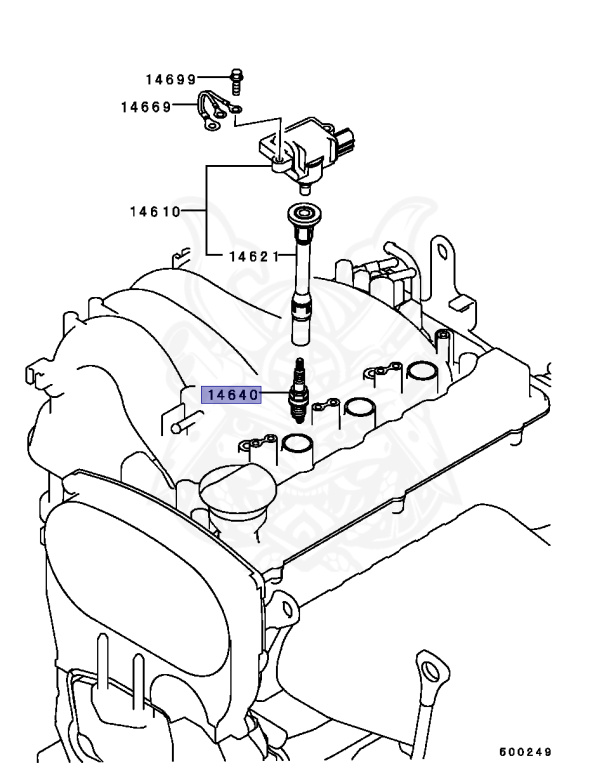 14699
14669
14610
14621
14640
600249