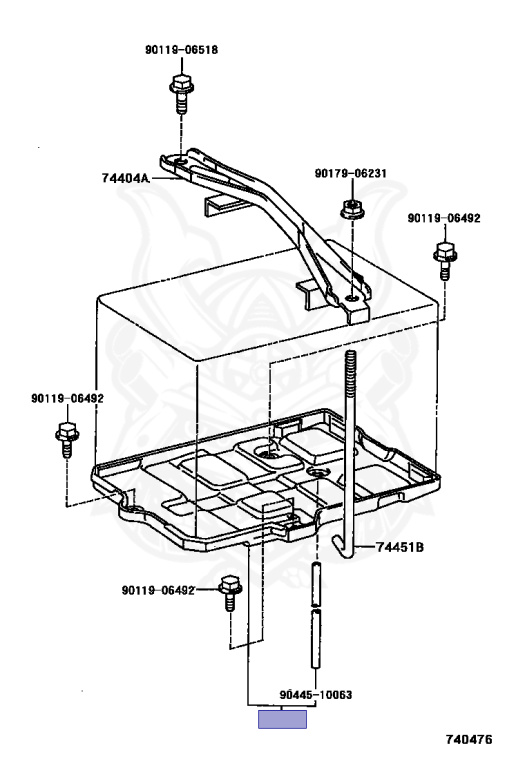 90119-06518

74404A

90179-06231

90119-06492

90119-06492

74451B

90119-06492

90445-10063

740476