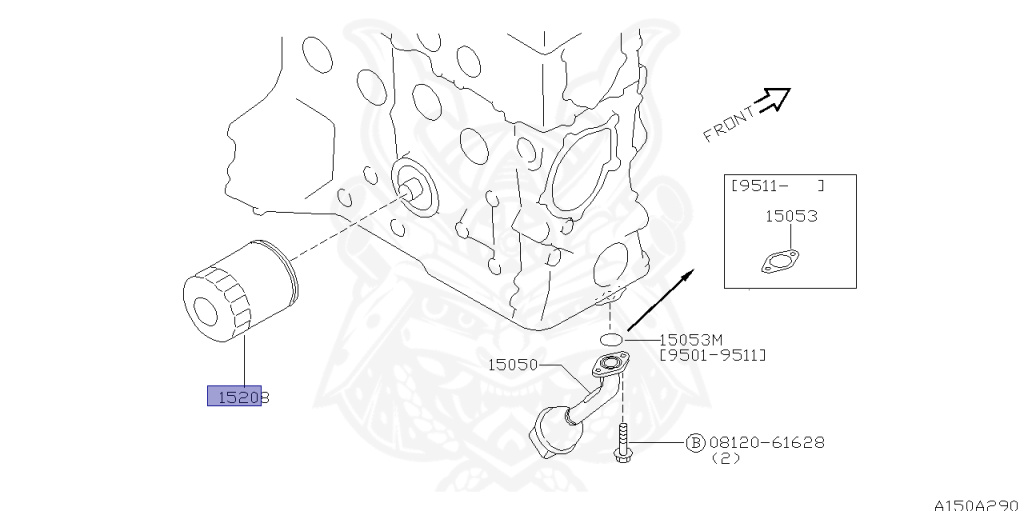 FRONT

[9511- ]
15053

15053M
[9501-9511]

15050

15208

B 08120-61628
(2)

A150A290