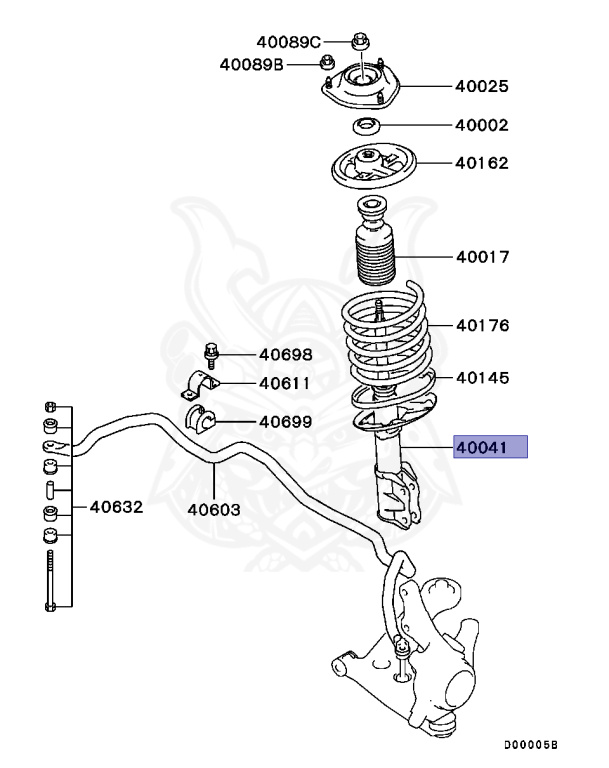 40089C
40089B
40025
40002
40162
40017
40176
40698
40611
40145
40699
40041
40632
40603
D00005B