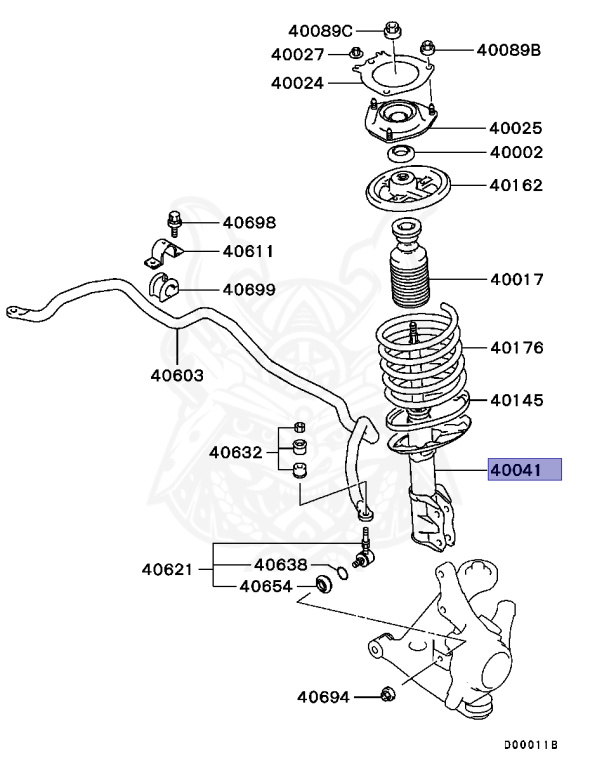 40089C
40027
40089B
40024
40025
40002
40162
40698
40611
40699
40017
40603
40176
40145
40632
40041
40621
40638
40654
40694
D00011B