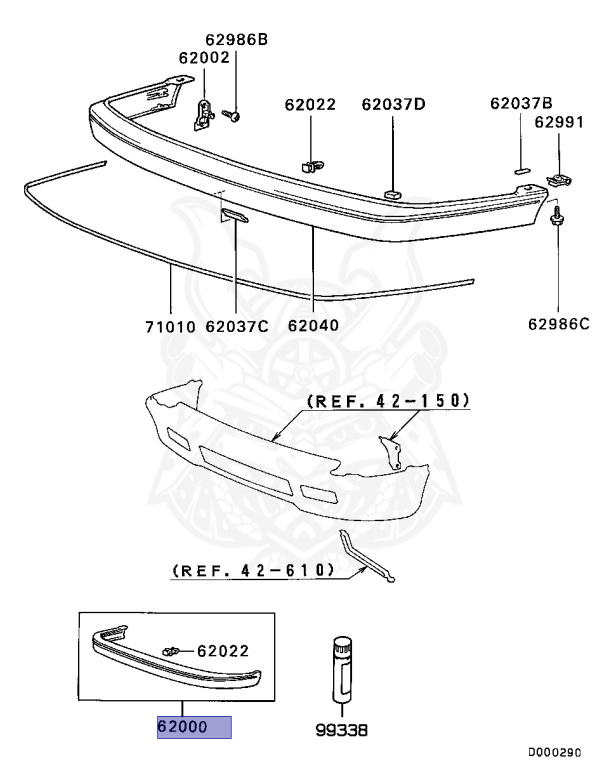 62986B
62002
62022
62037D
62037B
62991
71010
62037C
62040
62986C
(REF. 42-150)
(REF. 42-610)
62022
62000
99338
D000290