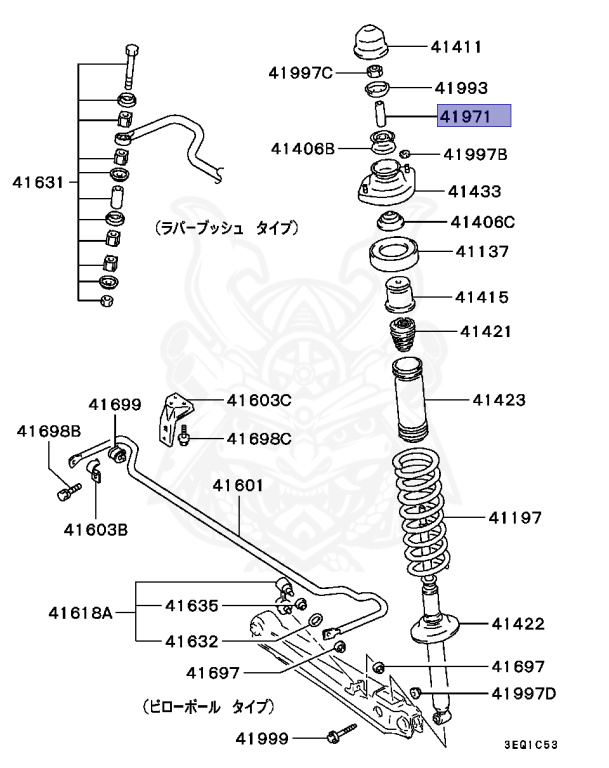 41411
41997C
41993
41971
41406B
41997B
41433
41406C
41137
41415
41421
41423
41197
41422
41697
41997D
41631
(ラバーブッシュ タイプ)
41699
41603C
41698B
41698C
41601
41603B
41618A
41635
41632
41697
(ピローボール タイプ)
41999
3EQ1C53