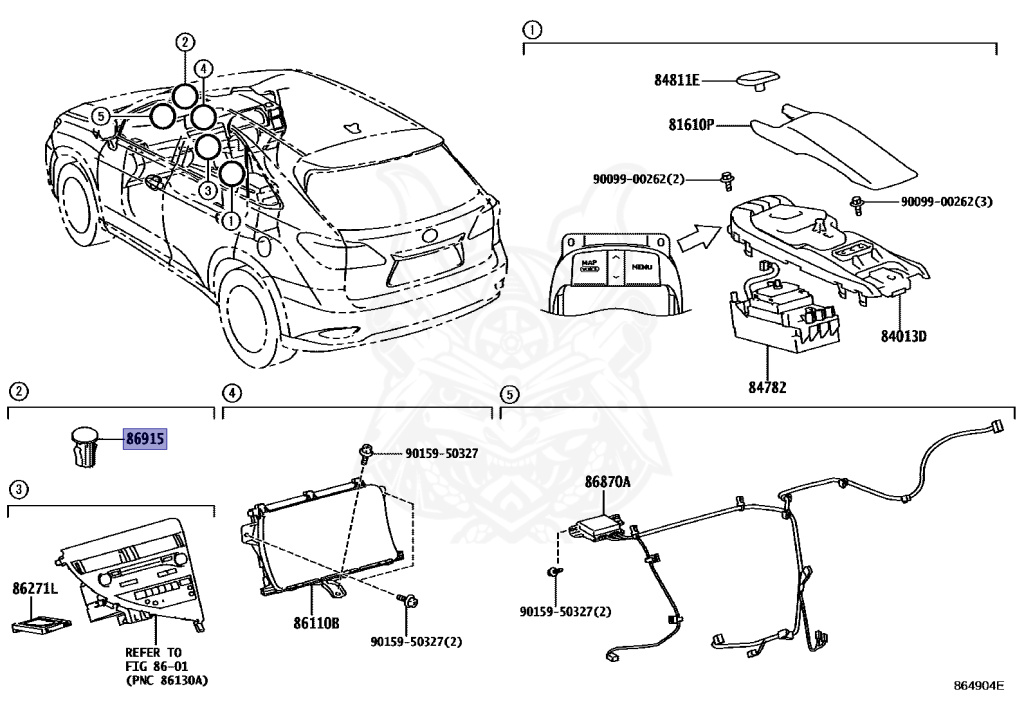 2
4
5
3
1

1

84811E
81610P
90099-00262(2)
90099-00262(3)
MAP
MENU
84013D
84782

2
86915

4
90159-50327
86110B
90159-50327(2)

5
86870A
90159-50327(2)

3
86271L
REFER TO FIG 86-01 (PNC 86130A)

864904E