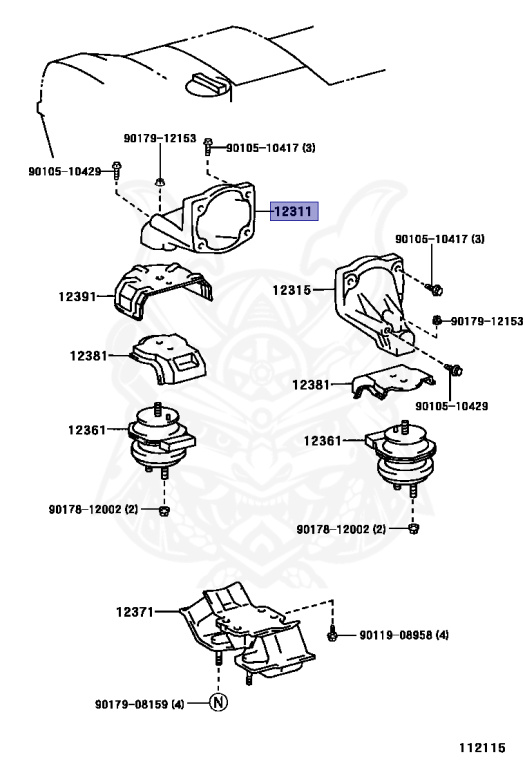 90179-12153
90105-10417 (3)
90105-10429
12311
90105-10417 (3)
12391
12315
90179-12153
12381
12381
90105-10429
12361
12361
90178-12002 (2)
90178-12002 (2)
12371
90119-08958 (4)
90179-08159 (4)
N
112115