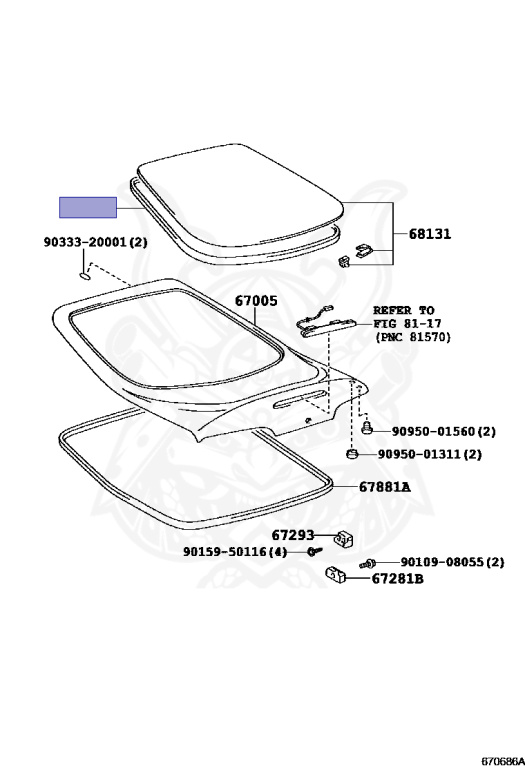 68131

90333-20001(2)

67005

REFER TO
FIG 81-17
(PNC 81570)

90950-01560(2)

90950-01311(2)

67881A

67293

90159-50116(4)

90109-08055(2)

67281B

670686A