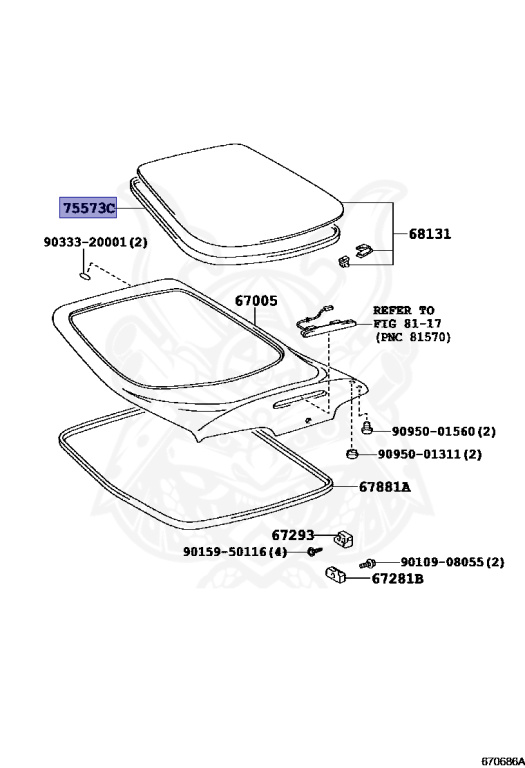 75573C

68131

90333-20001(2)

67005

REFER TO
FIG 81-17
(PNC 81570)

90950-01560(2)

90950-01311(2)

67881A

67293

90159-50116(4)

90109-08055(2)

67281B

670686A