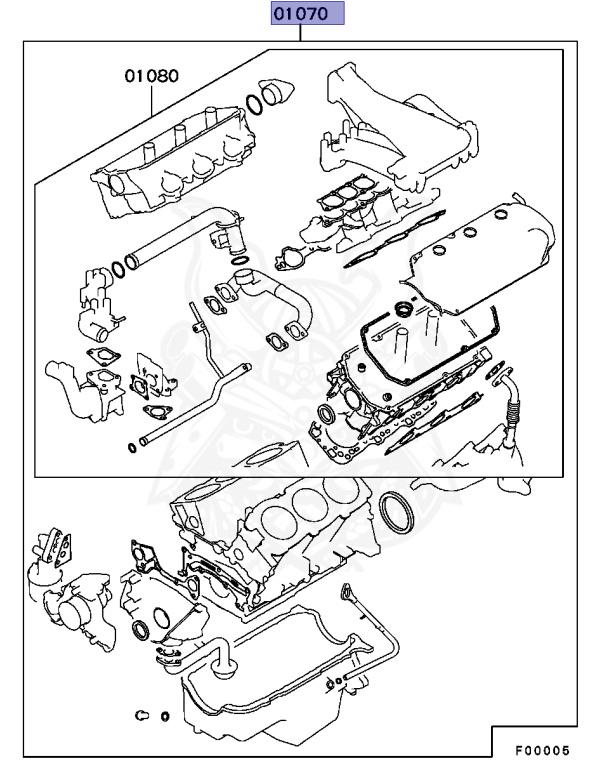 01070

01080

F00005