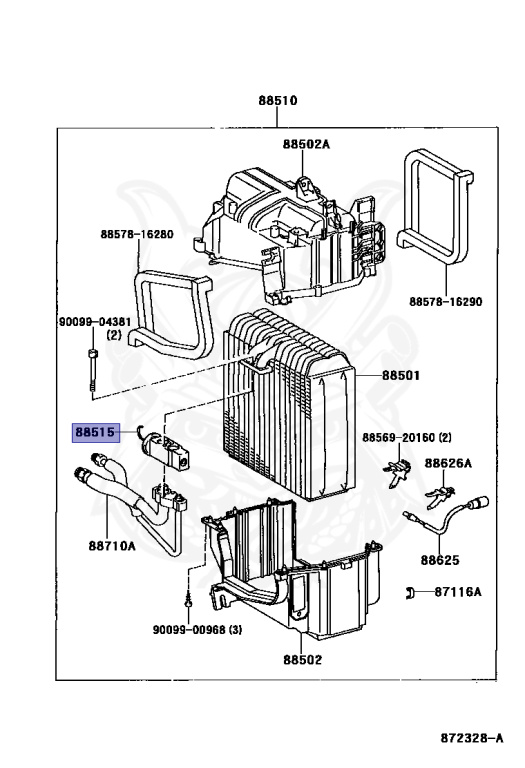 88510

88502A

88578-16280

88578-16290

90099-04381
(2)

88501

88515

88569-20160 (2)

88626A

88710A

88625

87116A

90099-00968 (3)

88502

872328-A