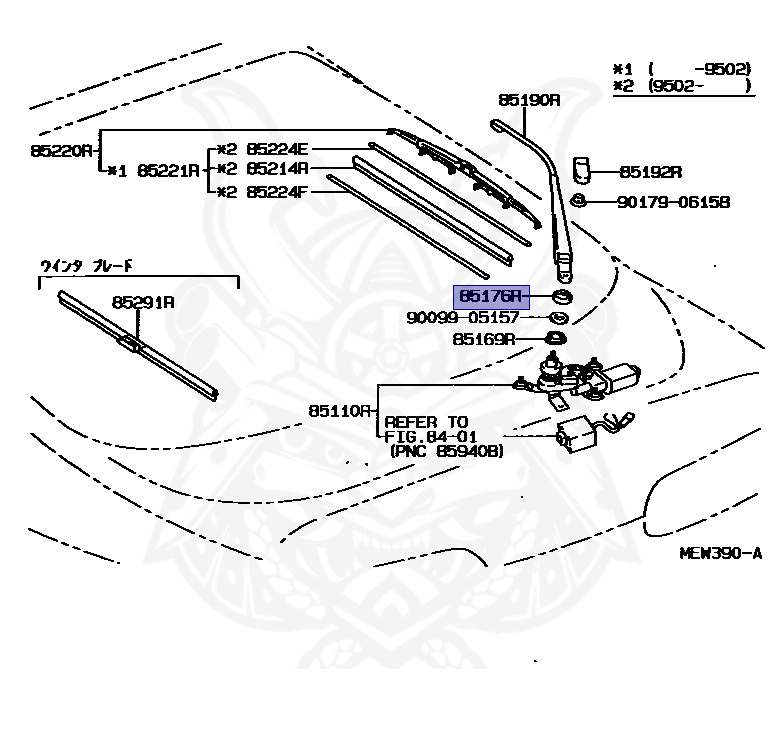 *1 ( -9502)
*2 (9502- )

85190A

85220A

*1 85221A

*2 85224E

*2 85214A

*2 85224F

85192A

90179-06158

ウインタ ブレード

85291A

85176A

90099-05157

85169A

85110A

REFER TO
FIG.84-01
(PNC 85940B)

MEW390-A