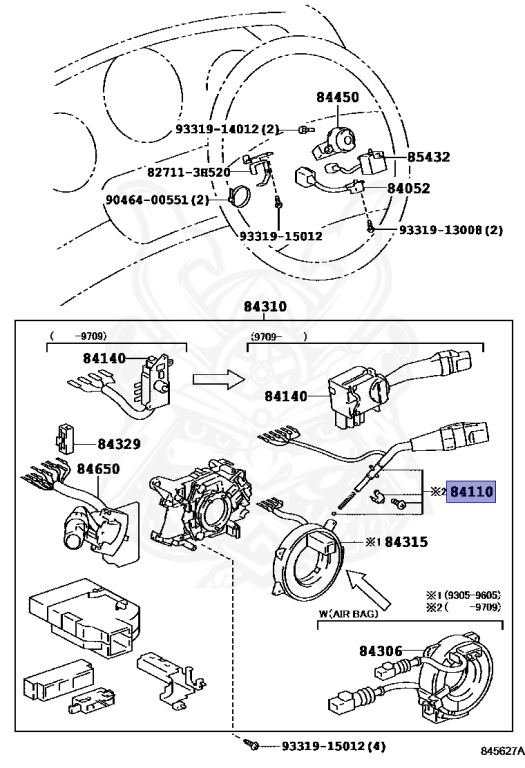 84450
93319-14012 (2)
85432
82711-3H520
84052
90464-00551 (2)
93319-15012
93319-13008 (2)
84310
( -9709)
(9709- )
84140
84140
84329
84650
※2 84110
※1 84315
※1 (9305-9605)
※2 ( -9709)
W(AIR BAG)
84306
93319-15012 (4)
845627A