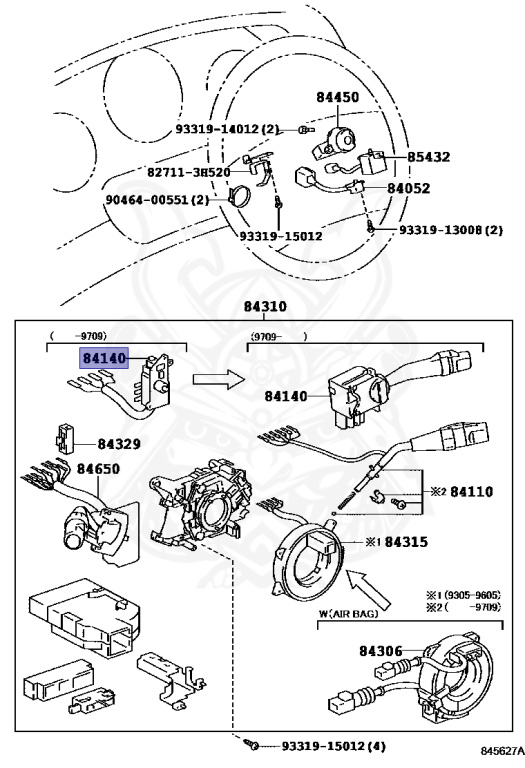 84450
93319-14012 (2)
85432
82711-3H520
84052
90464-00551 (2)
93319-15012
93319-13008 (2)
84310
( -9709)
(9709- )
84140
84140
84329
84650
※2 84110
※1 84315
※1 (9305-9605)
※2 ( -9709)
W(AIR BAG)
84306
93319-15012 (4)
845627A