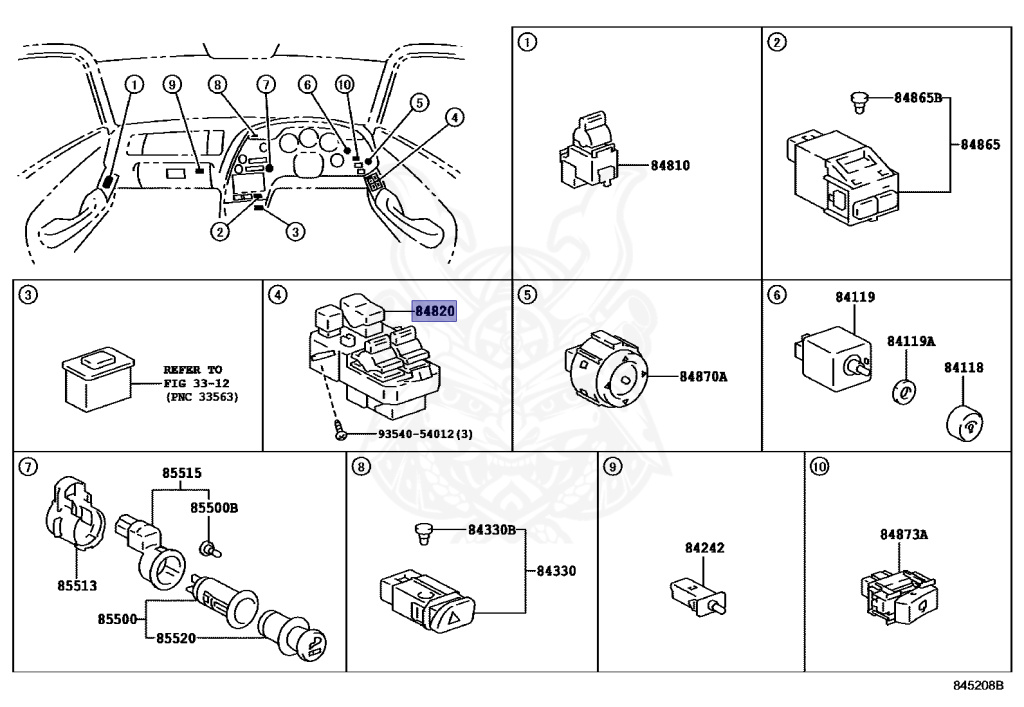 1
9
8
7
6
10
5
4
2
3

1
84810

2
84865B
84865

3
REFER TO
FIG 33-12
(PNC 33563)

4
84820
93540-54012(3)

5
84870A

6
84119
84119A
84118

7
85515
85500B
85513
85500
85520

8
84330B
84330

9
84242

10
84873A

845208B