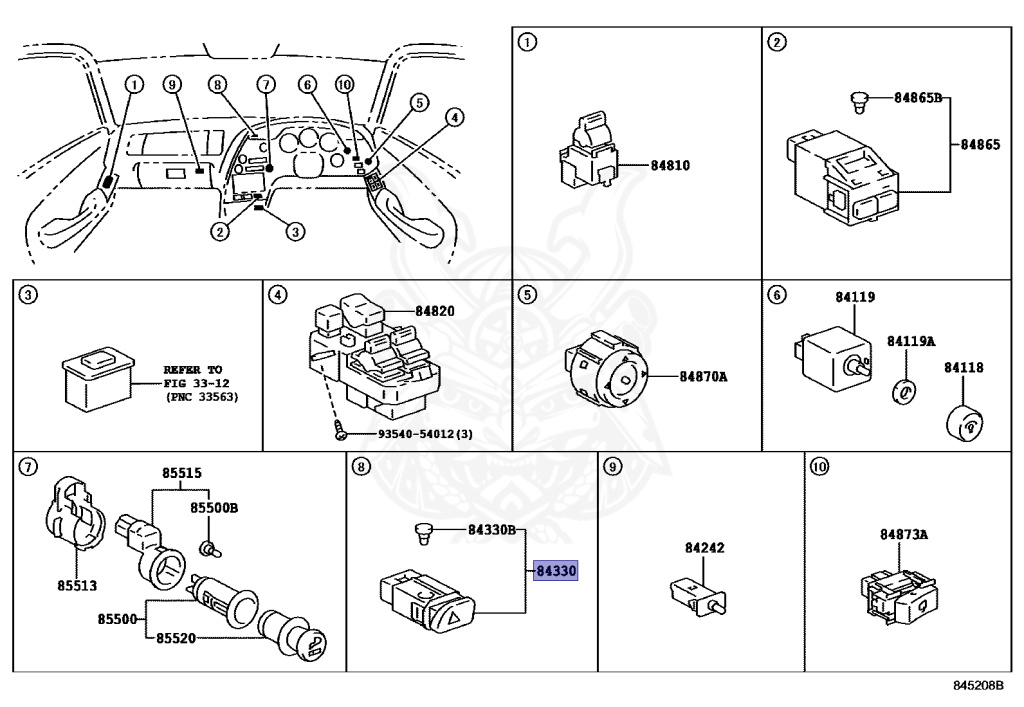 1
9
8
7
6
10
5
4
2
3

1
84810

2
84865B
84865

3
REFER TO FIG 33-12 (PNC 33563)

4
84820
93540-54012(3)

5
84870A

6
84119
84119A
84118

7
85515
85500B
85513
85500
85520

8
84330B
84330

9
84242

10
84873A

845208B