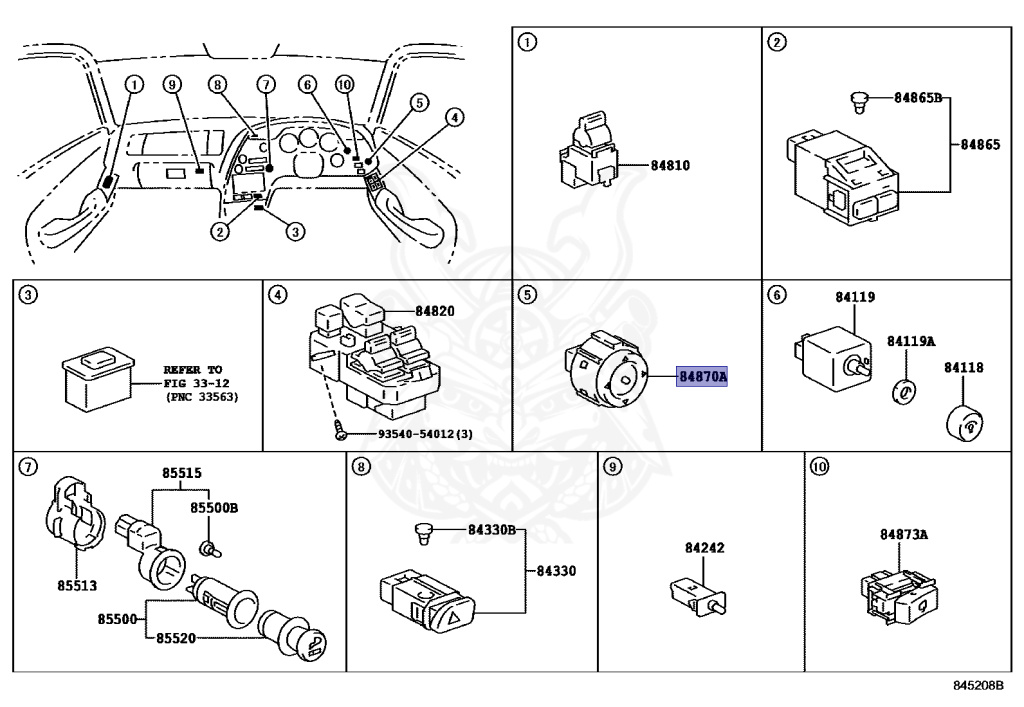 1 9 8 7 6 10 5 4
2 3

1
84810

2
84865B
84865

3
REFER TO FIG 33-12 (PNC 33563)

4
84820
93540-54012(3)

5
84870A

6
84119
84119A
84118

7
85515
85500B
85513
85500
85520

8
84330B
84330

9
84242

10
84873A

845208B