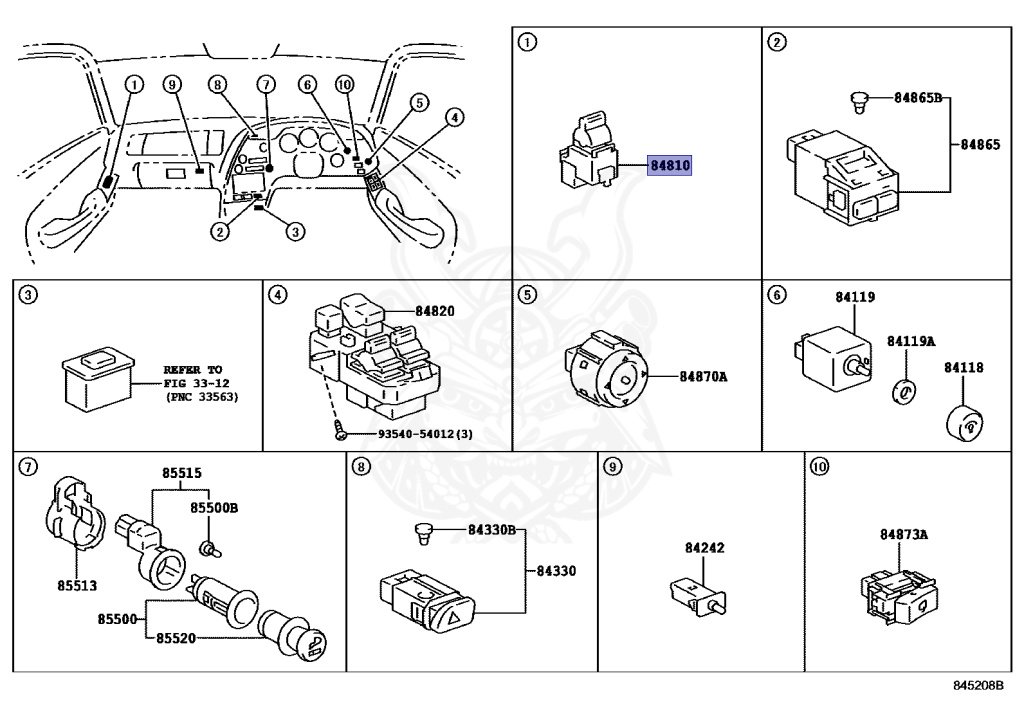 1
9
8
7
6
10
5
4
2
3

1
84810

2
84865B
84865

3
REFER TO FIG 33-12 (PNC 33563)

4
84820
93540-54012(3)

5
84870A

6
84119
84119A
84118

7
85515
85500B
85513
85500
85520

8
84330B
84330

9
84242

10
84873A

845208B