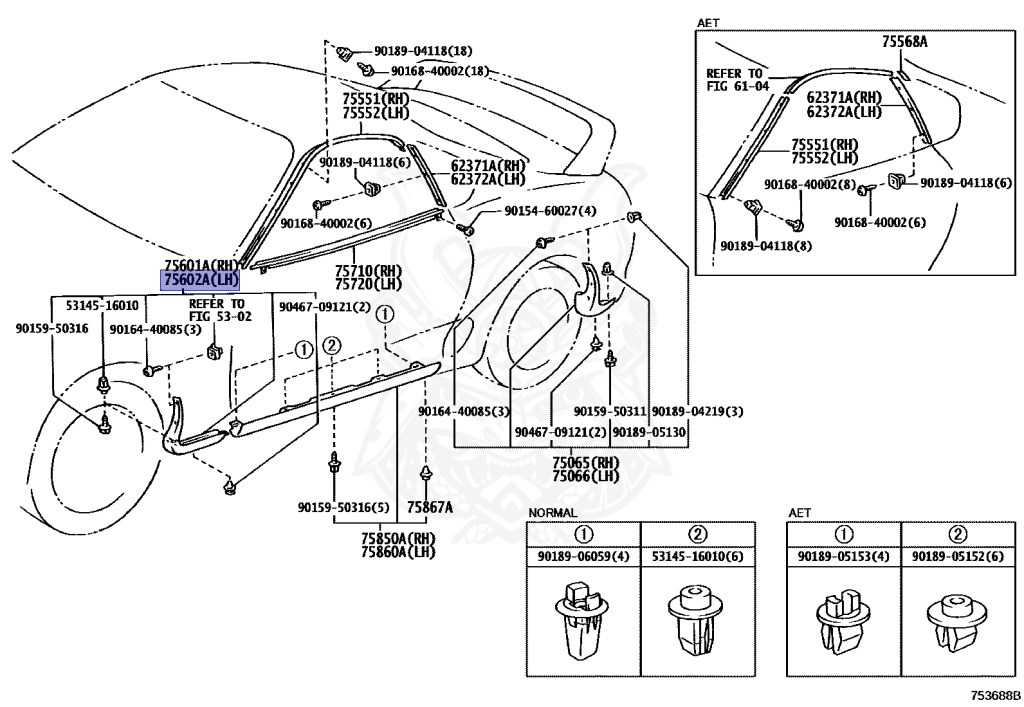 90189-04118(18)
90168-40002(18)
75551(RH)
75552(LH)
90189-04118(6)
62371A(RH)
62372A(LH)
90168-40002(6)
90154-60027(4)
75601A(RH)
75602A(LH)
75710(RH)
75720(LH)
53145-16010
REFER TO
FIG 53-02
90467-09121(2)
90159-50316
90164-40085(3)
①
①
②
90164-40085(3)
90159-50311
90189-04219(3)
90467-09121(2)
90189-05130
75065(RH)
75066(LH)
90159-50316(5)
75867A
75850A(RH)
75860A(LH)

AET
75568A
REFER TO
FIG 61-04
62371A(RH)
62372A(LH)
75551(RH)
75552(LH)
90168-40002(8)
90189-04118(6)
90168-40002(6)
90189-04118(8)

NORMAL
| ① | ② |
|---|---|
| 90189-06059(4) | 53145-16010(6) |

AET
| ① | ② |
|---|---|
| 90189-05153(4) | 90189-05152(6) |

753688B